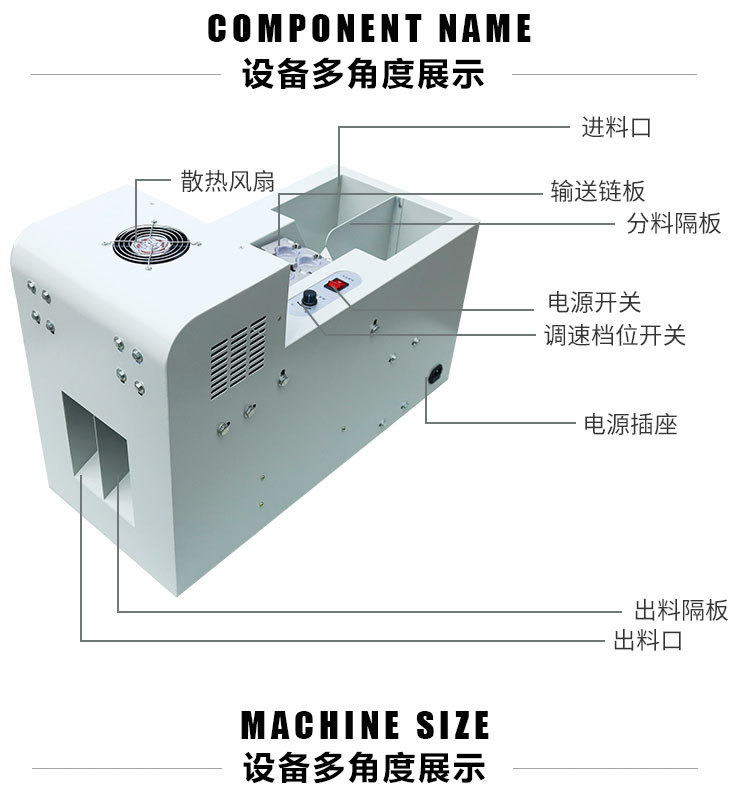 COMPONENT NAME
设备多角度展示

进料口
散热风扇
输送链板
分料隔板
电源开关
调速档位开关
电源插座
出料隔板
出料口

MACHINE SIZE
设备多角度展示